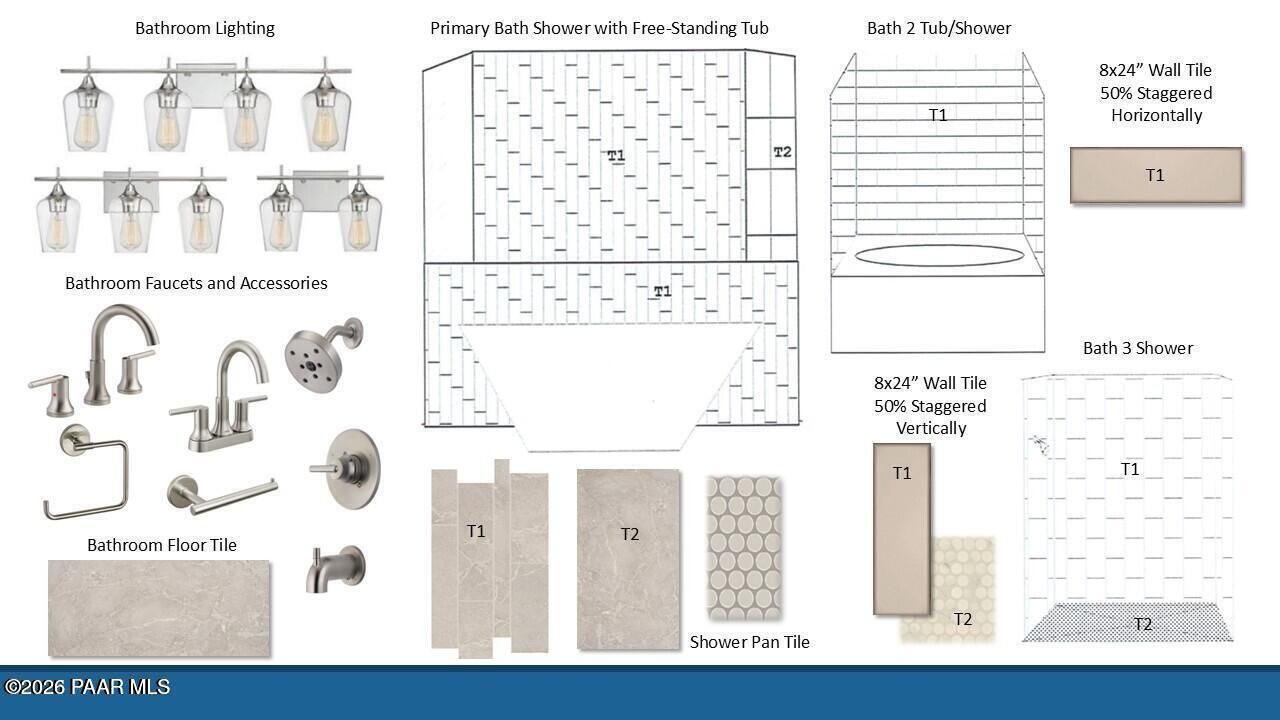 Bathroom Lighting

Bathroom Faucets and Accessories

Bathroom Floor Tile

Primary Bath Shower with Free-Standing Tub

T1

T2

T1

T1

T2

Shower Pan Tile

Bath 2 Tub/Shower

T1

8x24" Wall Tile
50% Staggered
Horizontally

T1

8x24" Wall Tile
50% Staggered
Vertically

T1

T2

Bath 3 Shower

T1

T2

©2026 PAAR MLS